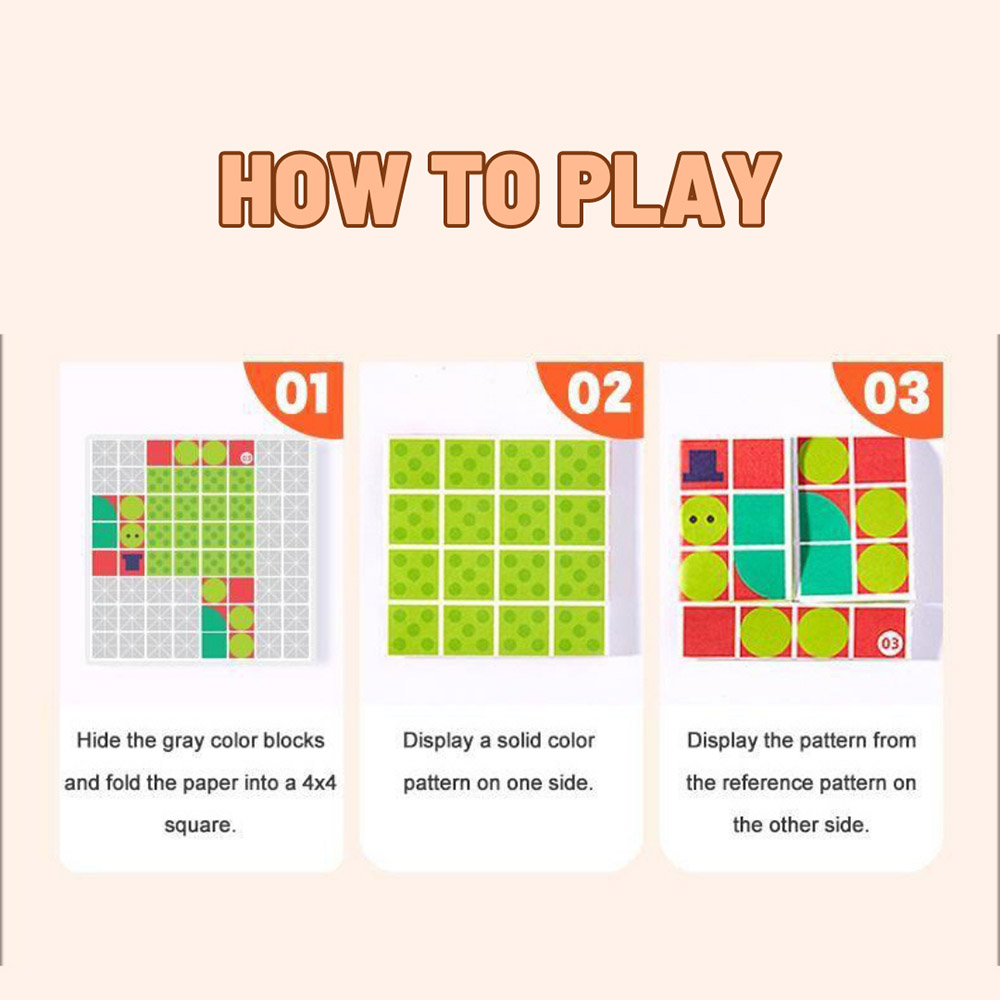 HOW TO PLAY

01

03

Hide the gray color blocks and fold the paper into a 4x4 square.

02

Display a solid color pattern on one side.

03

03

Display the pattern from the reference pattern on the other side.