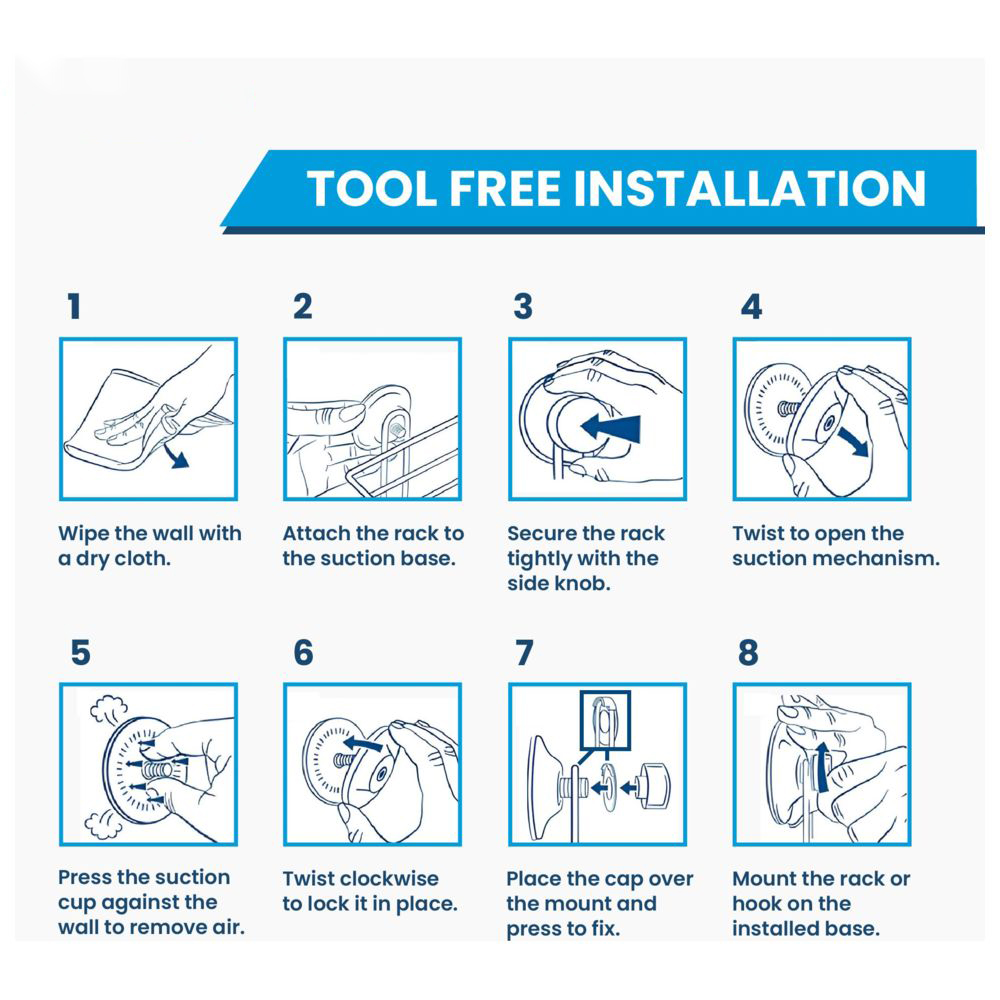 TOOL FREE INSTALLATION

1

Wipe the wall with a dry cloth.

2

Attach the rack to the suction base.

3

Secure the rack tightly with the side knob.

4

Twist to open the suction mechanism.

5

Press the suction cup against the wall to remove air.

6

Twist clockwise to lock it in place.

7

Place the cap over the mount and press to fix.

8

Mount the rack or hook on the installed base.