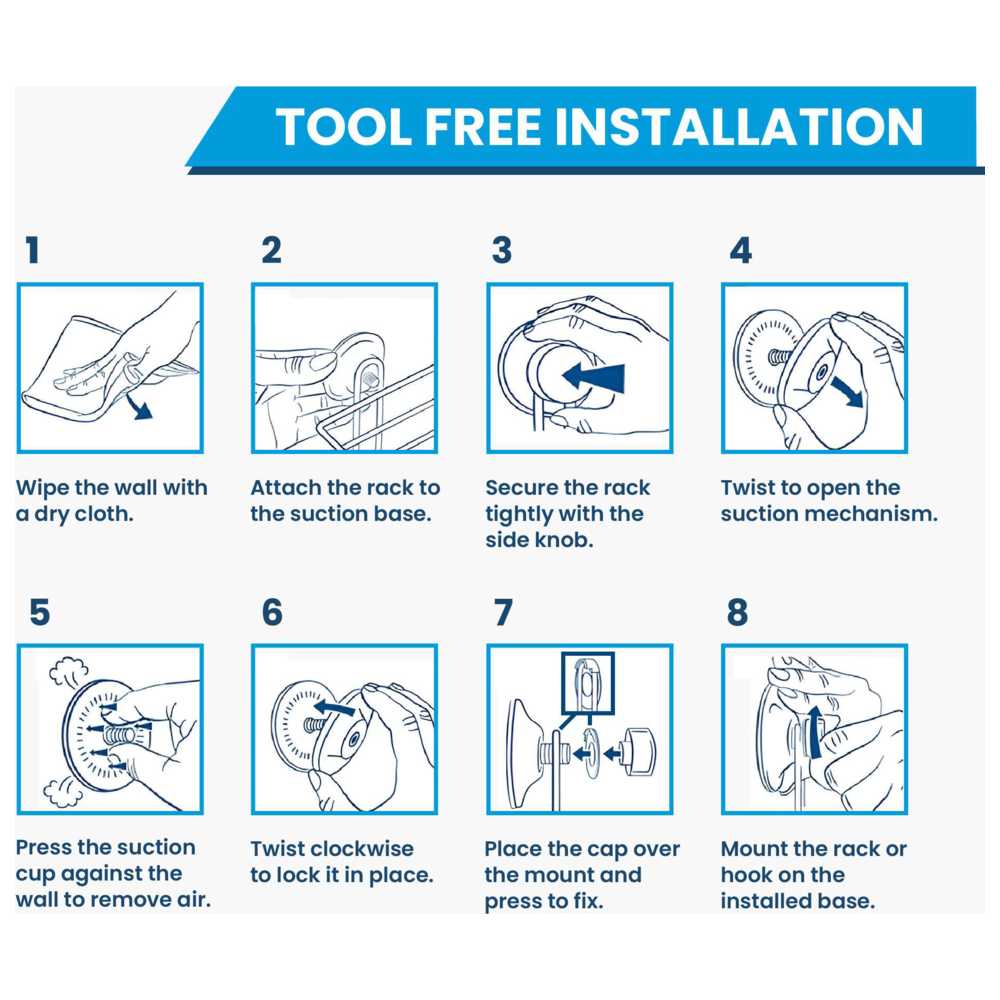 TOOL FREE INSTALLATION

1

Wipe the wall with a dry cloth.

2

Attach the rack to the suction base.

3

Secure the rack tightly with the side knob.

4

Twist to open the suction mechanism.

5

Press the suction cup against the wall to remove air.

6

Twist clockwise to lock it in place.

7

Place the cap over the mount and press to fix.

8

Mount the rack or hook on the installed base.