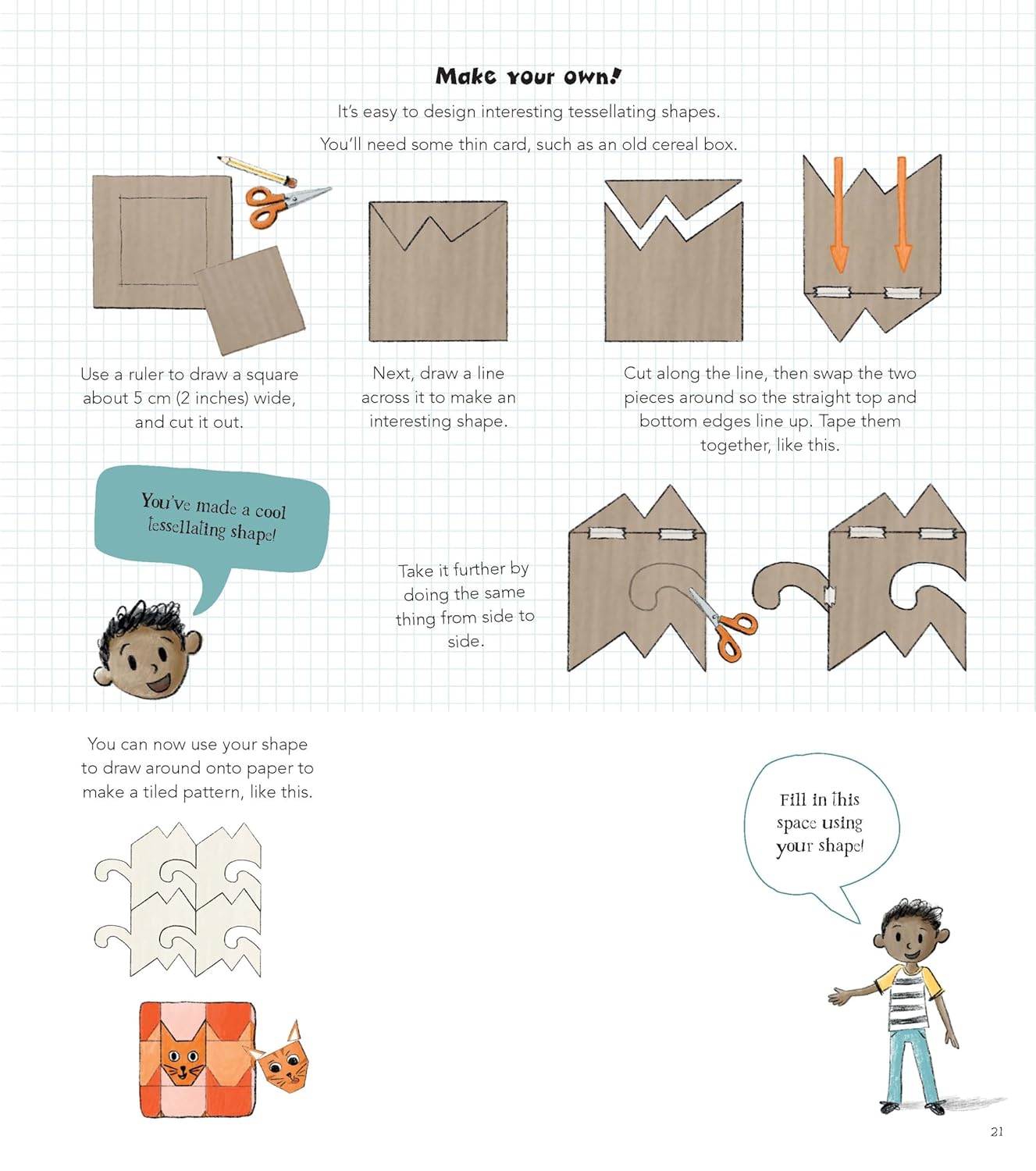 Make your own!

It's easy to design interesting tessellating shapes.

You'll need some thin card, such as an old cereal box.

Use a ruler to draw a square about 5 cm (2 inches) wide, and cut it out.

Next, draw a line across it to make an interesting shape.

Cut along the line, then swap the two pieces around so the straight top and bottom edges line up. Tape them together, like this.

You've made a cool tessellating shape!

Take it further by doing the same thing from side to side.

You can now use your shape to draw around onto paper to make a tiled pattern, like this.

Fill in this space using your shape!

21