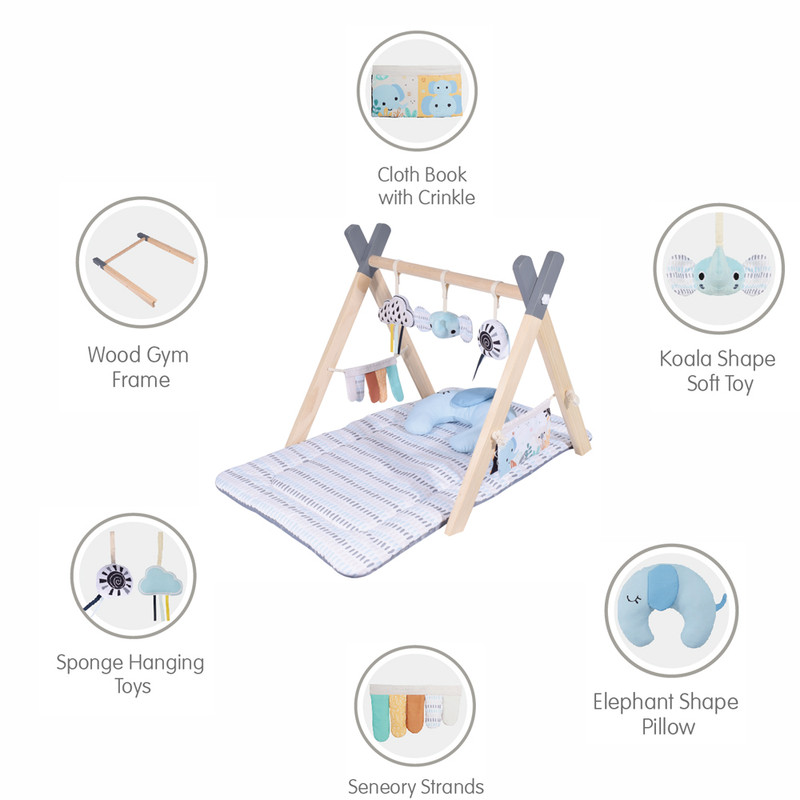 Cloth Book with Crinkle

Wood Gym Frame

Koala Shape Soft Toy

Sponge Hanging Toys

Elephant Shape Pillow

Seneory Strands