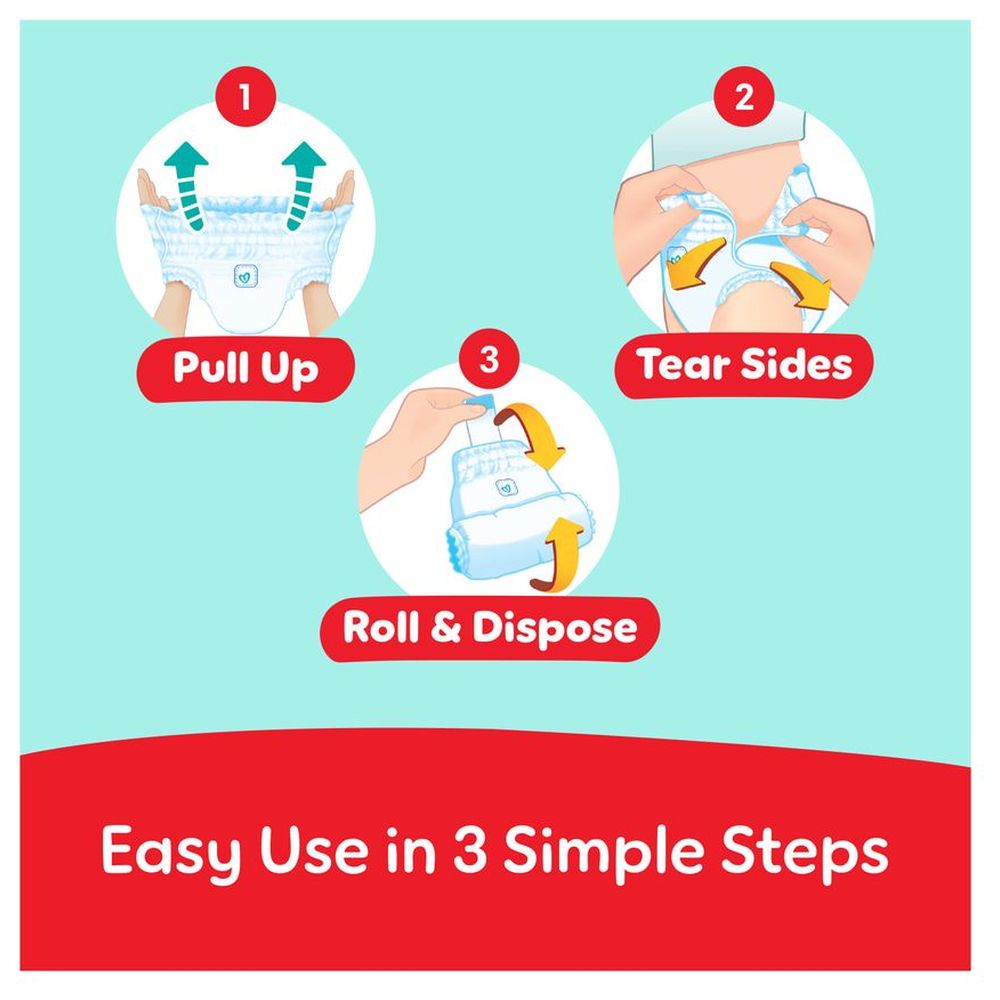 1
Pull Up

2
Tear Sides

3
Roll & Dispose

Easy Use in 3 Simple Steps