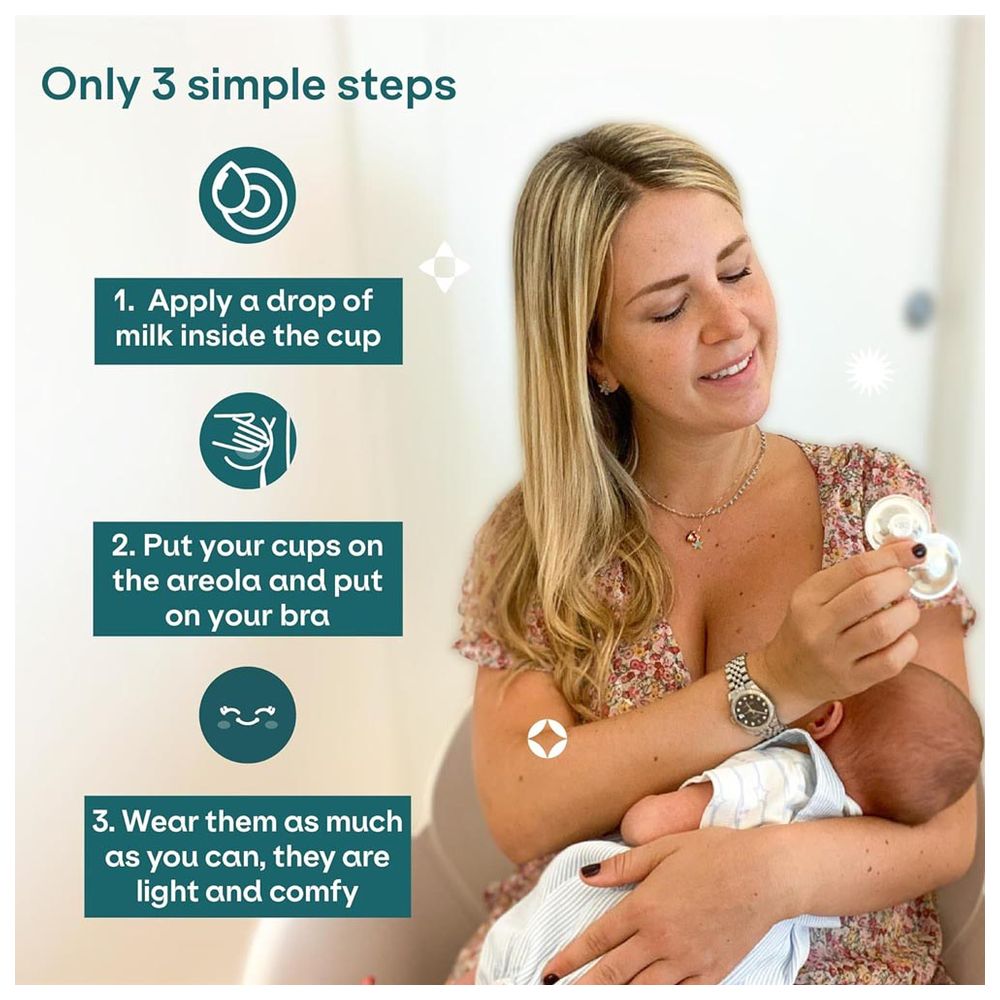 Only 3 simple steps

1. Apply a drop of milk inside the cup

2. Put your cups on the areola and put on your bra

3. Wear them as much as you can, they are light and comfy