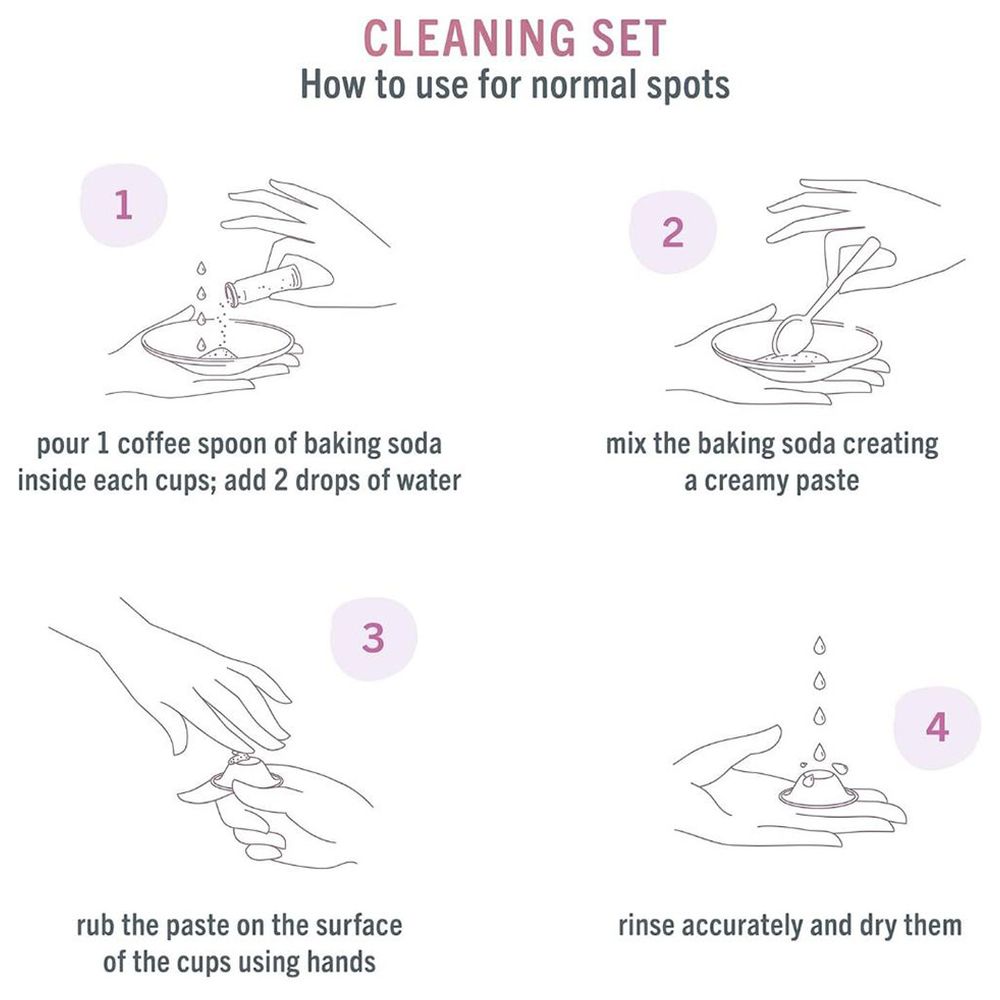 CLEANING SET
How to use for normal spots

1

pour 1 coffee spoon of baking soda inside each cups; add 2 drops of water

2

mix the baking soda creating a creamy paste

3

rub the paste on the surface of the cups using hands

4

rinse accurately and dry them