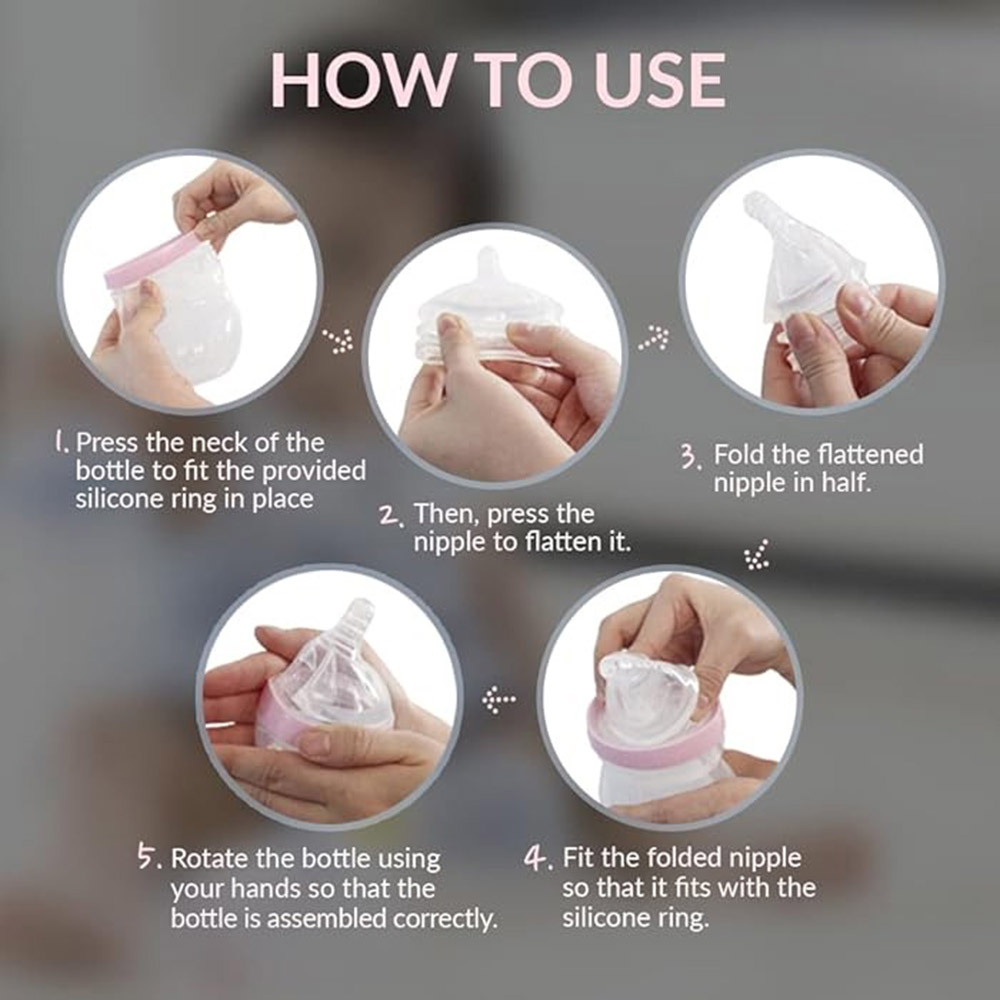 HOW TO USE

1. Press the neck of the bottle to fit the provided silicone ring in place

2. Then, press the nipple to flatten it.

3. Fold the flattened nipple in half.

4. Fit the folded nipple so that it fits with the silicone ring.

5. Rotate the bottle using your hands so that the bottle is assembled correctly.