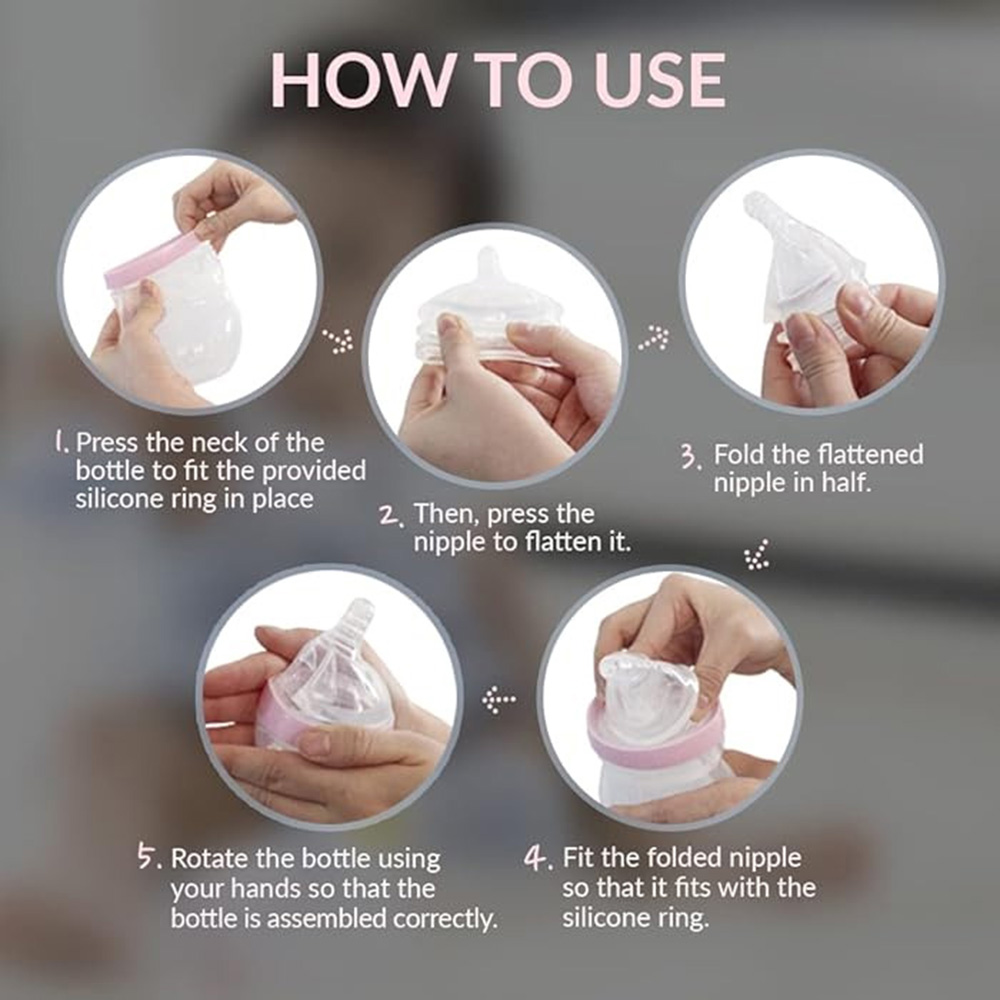 HOW TO USE

1. Press the neck of the bottle to fit the provided silicone ring in place

2. Then, press the nipple to flatten it.

3. Fold the flattened nipple in half.

4. Fit the folded nipple so that it fits with the silicone ring.

5. Rotate the bottle using your hands so that the bottle is assembled correctly.