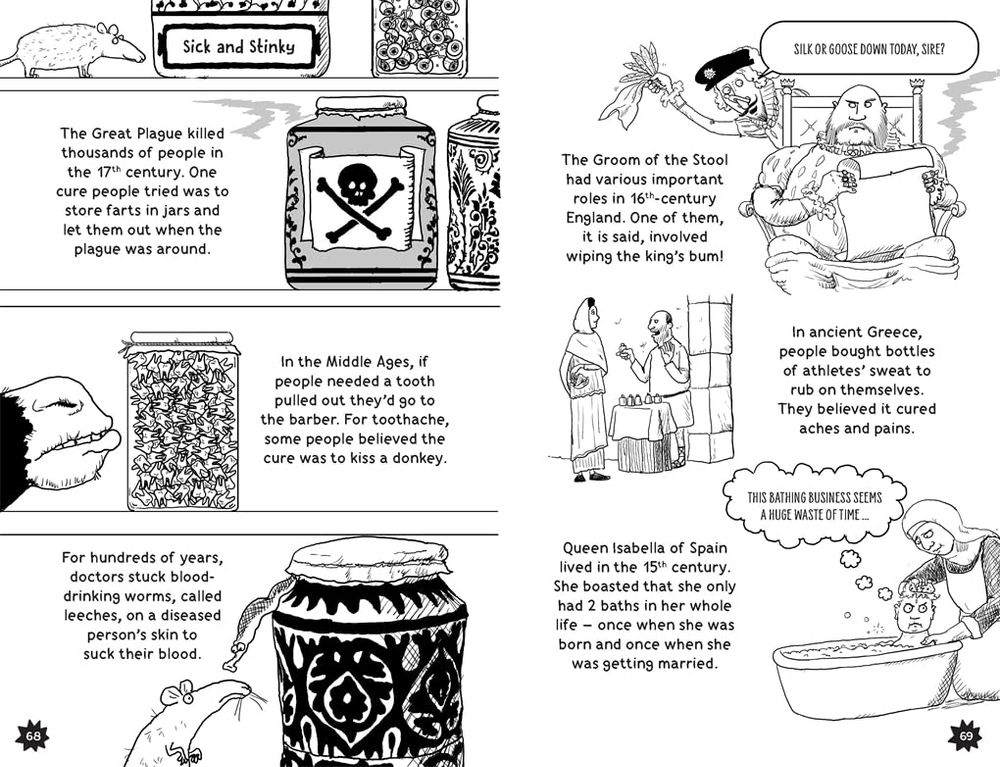 Sick and Stinky

The Great Plague killed thousands of people in the 17$^{th}$ century. One cure people tried was to store farts in jars and let them out when the plague was around.

In the Middle Ages, if people needed a tooth pulled out they'd go to the barber. For toothache, some people believed the cure was to kiss a donkey.

For hundreds of years, doctors stuck blood-drinking worms, called leeches, on a diseased person's skin to suck their blood.

68

SILK OR GOOSE DOWN TODAY, SIRE?

The Groom of the Stool had various important roles in 16$^{th}$-century England. One of them, it is said, involved wiping the king's bum!

In ancient Greece, people bought bottles of athletes' sweat to rub on themselves. They believed it cured aches and pains.

THIS BATHING BUSINESS SEEMS A HUGE WASTE OF TIME ...

Queen Isabella of Spain lived in the 15$^{th}$ century. She boasted that she only had 2 baths in her whole life – once when she was born and once when she was getting married.

69